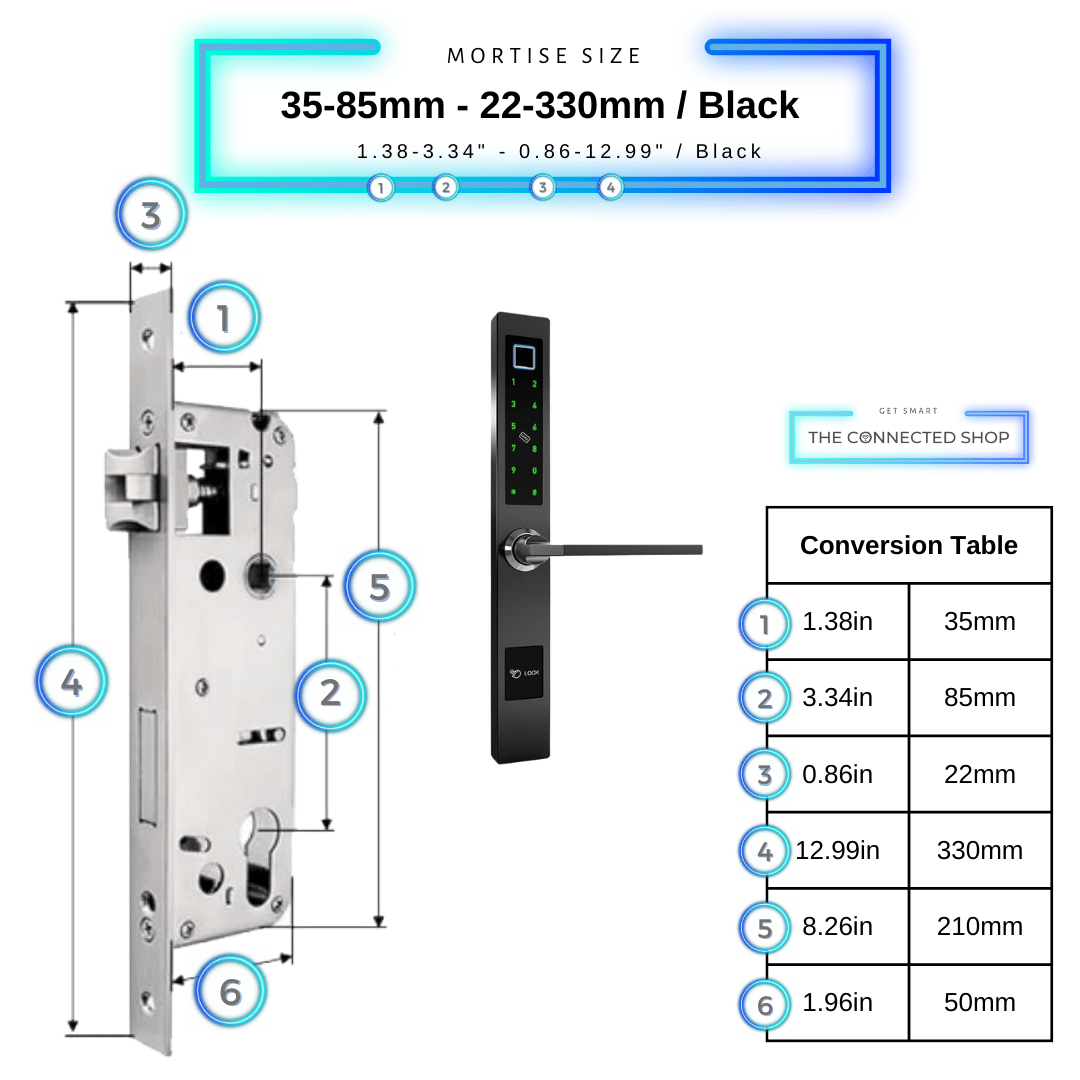 MORTISE SIZE

35-85mm - 22-330mm / Black

1.38-3.34" - 0.86-12.99" / Black

1 2 3 4

3

1

5

4

2

6

1 2
3 4
5 6
7 8
9 0
* #

LOCK

GET SMART
THE CONNECTED SHOP

| Conversion Table | |
|---|---|
| 1 1.38in | 35mm |
| 2 3.34in | 85mm |
| 3 0.86in | 22mm |
| 4 12.99in | 330mm |
| 5 8.26in | 210mm |
| 6 1.96in | 50mm |