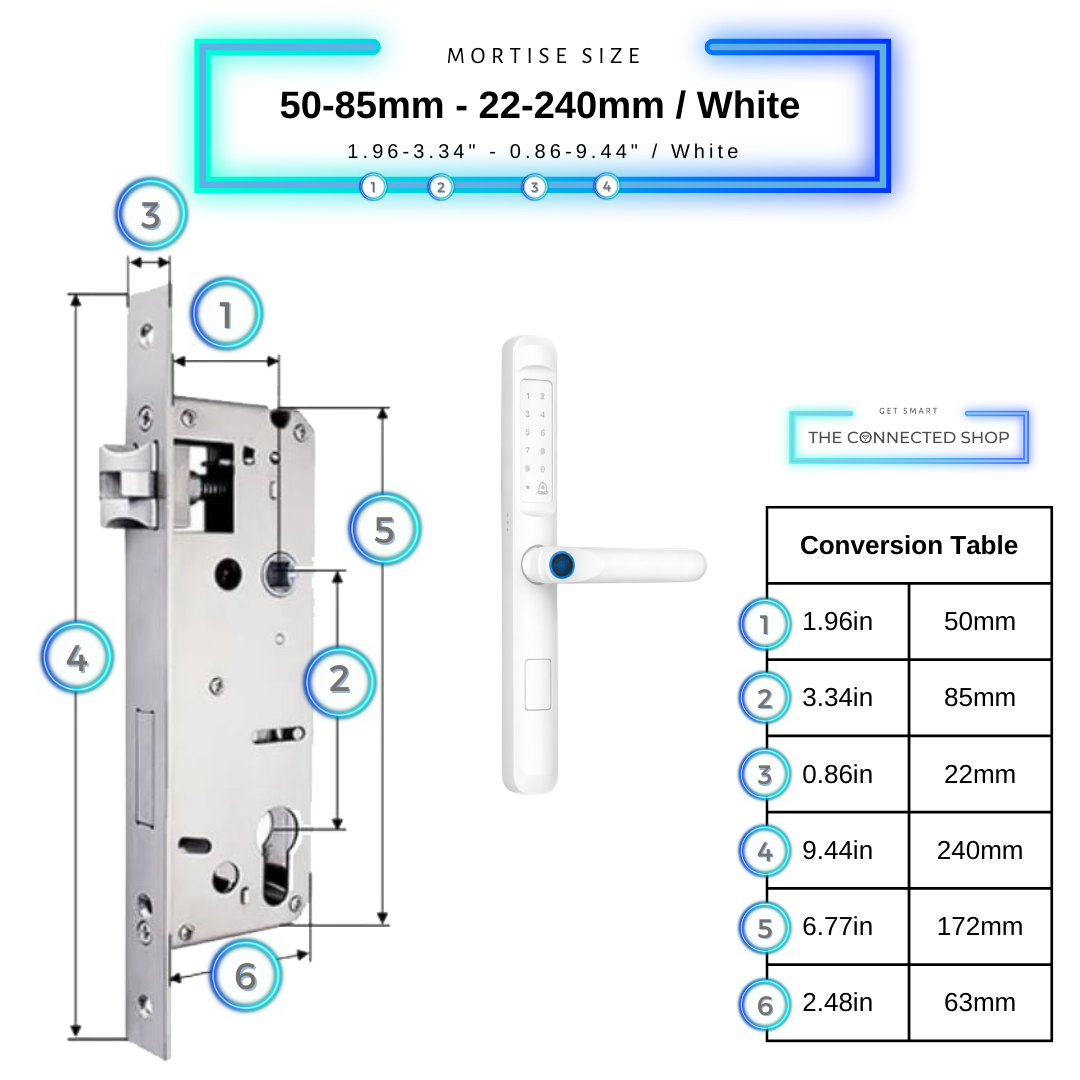 MORTISE SIZE

50-85mm - 22-240mm / White

1.96-3.34" - 0.86-9.44" / White

1 2 3 4

3

1

5

4

2

6

1 2
3 4
5 6
7 8
9 0

GET SMART
THE CONNECTED SHOP

| Conversion Table | | |
|---|---|---|
| 1 | 1.96in | 50mm |
| 2 | 3.34in | 85mm |
| 3 | 0.86in | 22mm |
| 4 | 9.44in | 240mm |
| 5 | 6.77in | 172mm |
| 6 | 2.48in | 63mm |